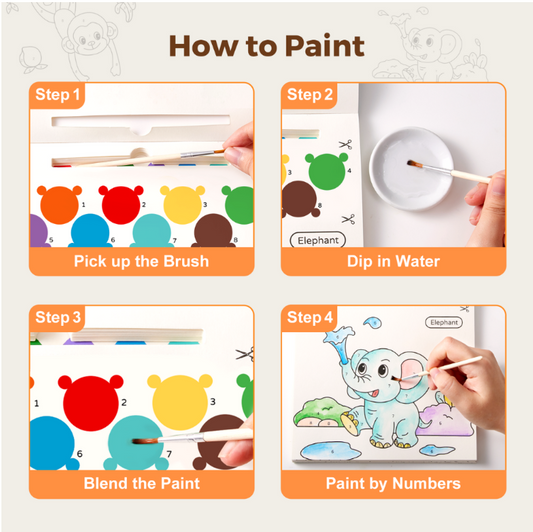 How to Paint

Step 1

1 2 3 5 6 7 8

Pick up the Brush

Step 2

3 4 8

Elephant

Dip in Water

Step 3

1 2 3 6 7

Blend the Paint

Step 4

Elephant

Paint by Numbers